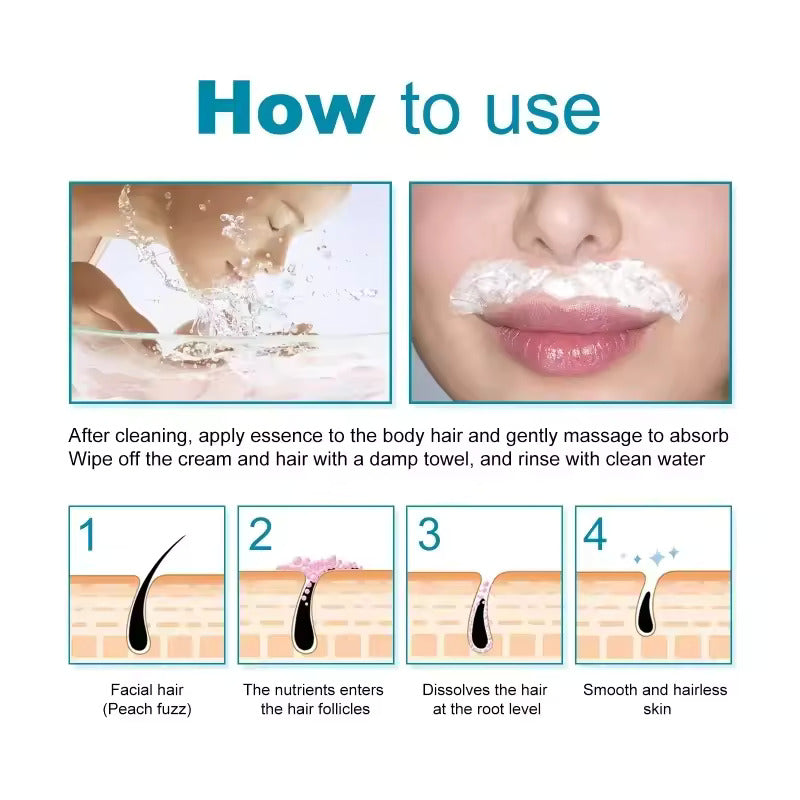 How to use

After cleaning, apply essence to the body hair and gently massage to absorb
Wipe off the cream and hair with a damp towel, and rinse with clean water

1

Facial hair
(Peach fuzz)

2

The nutrients enters the hair follicles

3

Dissolves the hair at the root level

4

Smooth and hairless skin