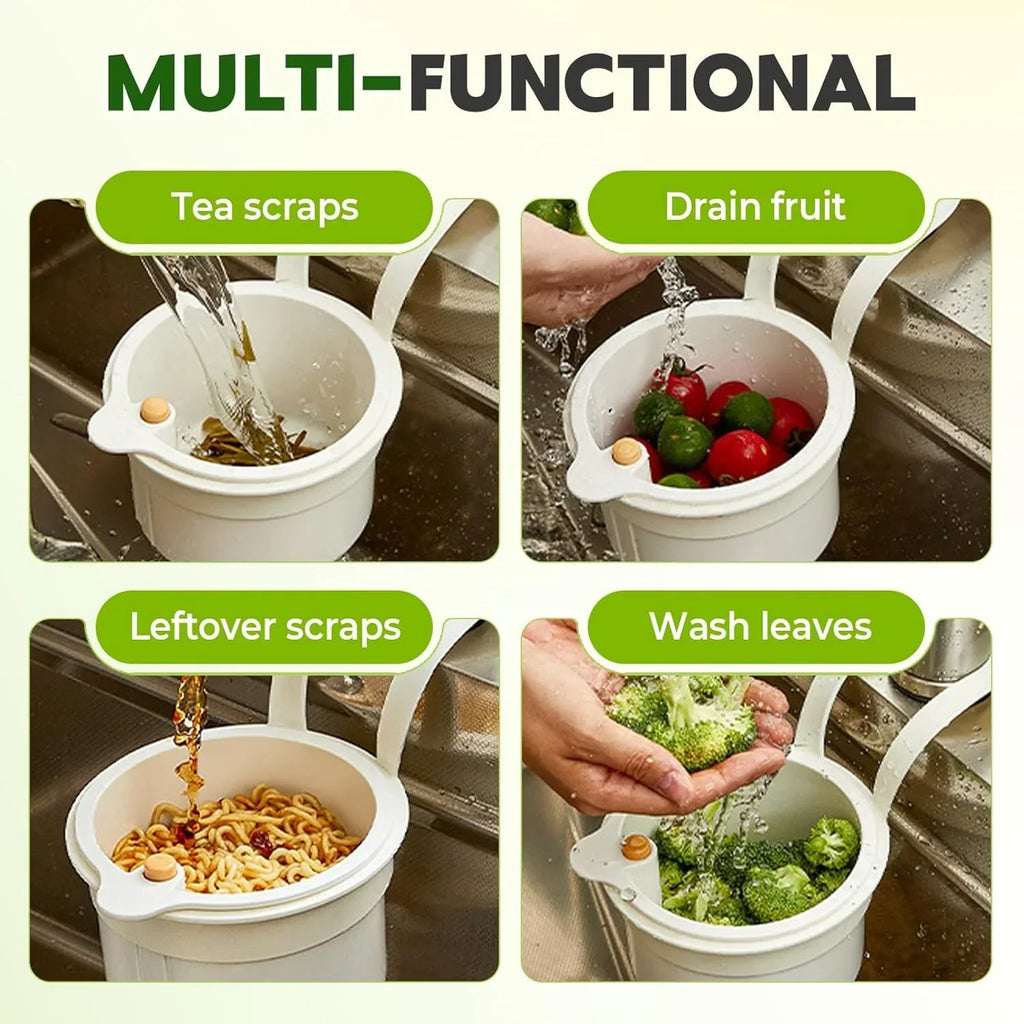 MULTI-FUNCTIONAL

Tea scraps

Drain fruit

Leftover scraps

Wash leaves