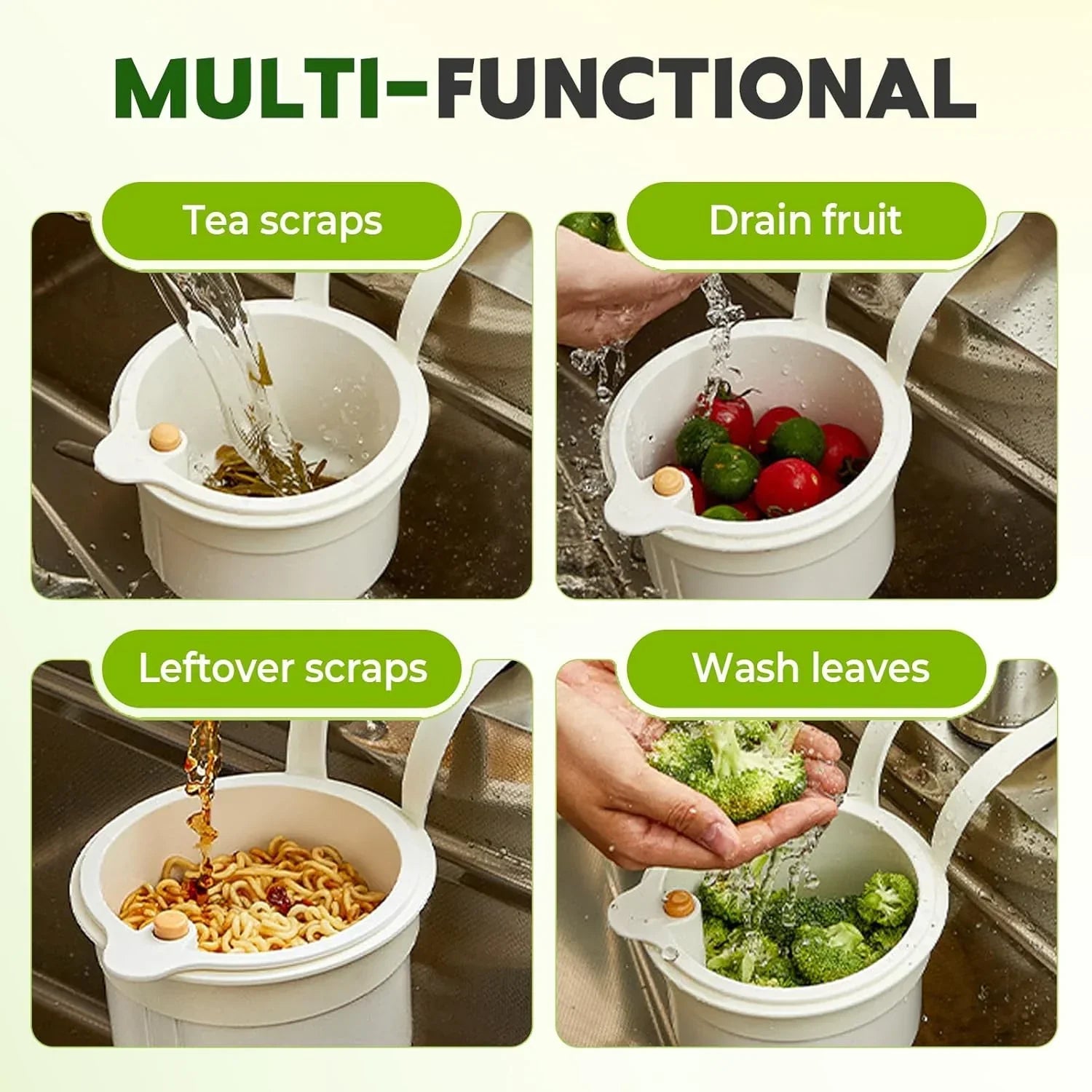 MULTI-FUNCTIONAL

Tea scraps

Drain fruit

Leftover scraps

Wash leaves