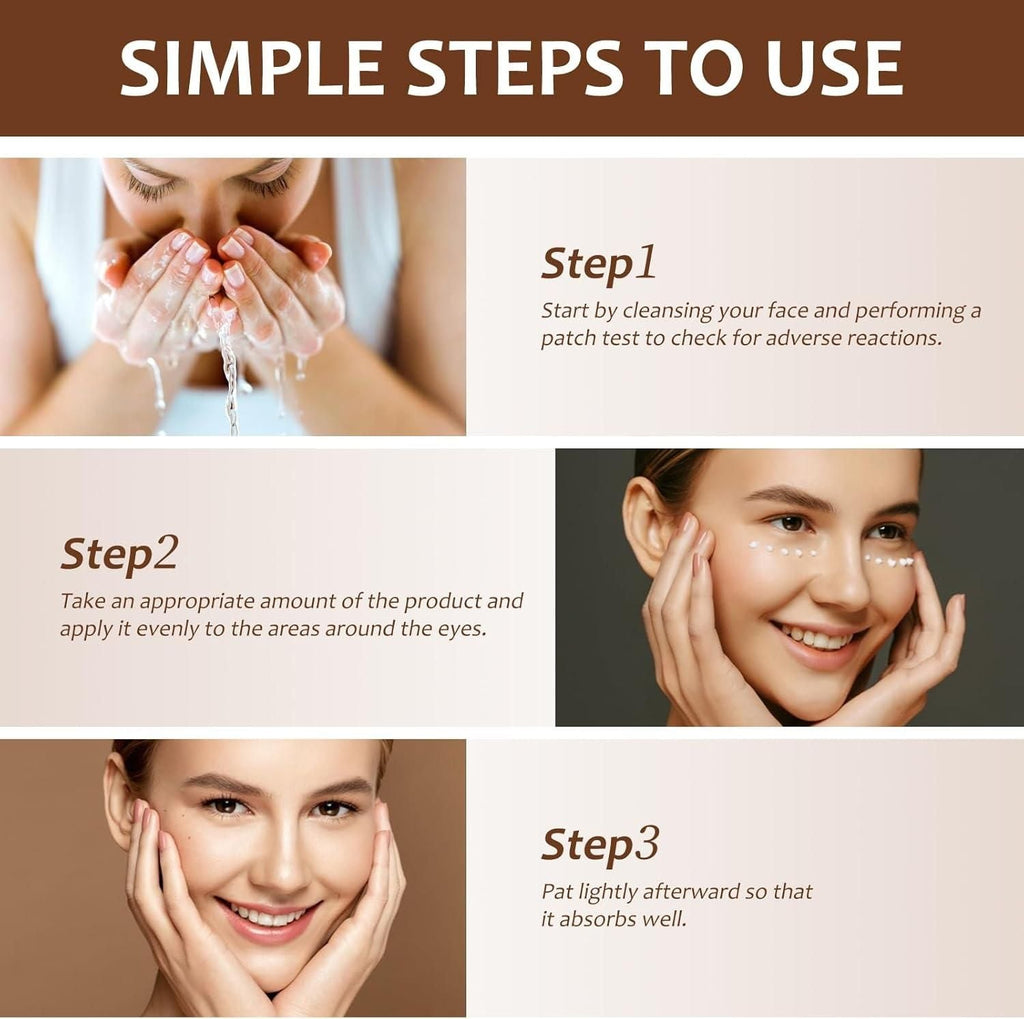 SIMPLE STEPS TO USE

Step1
Start by cleansing your face and performing a patch test to check for adverse reactions.

Step2
Take an appropriate amount of the product and apply it evenly to the areas around the eyes.

Step3
Pat lightly afterward so that it absorbs well.